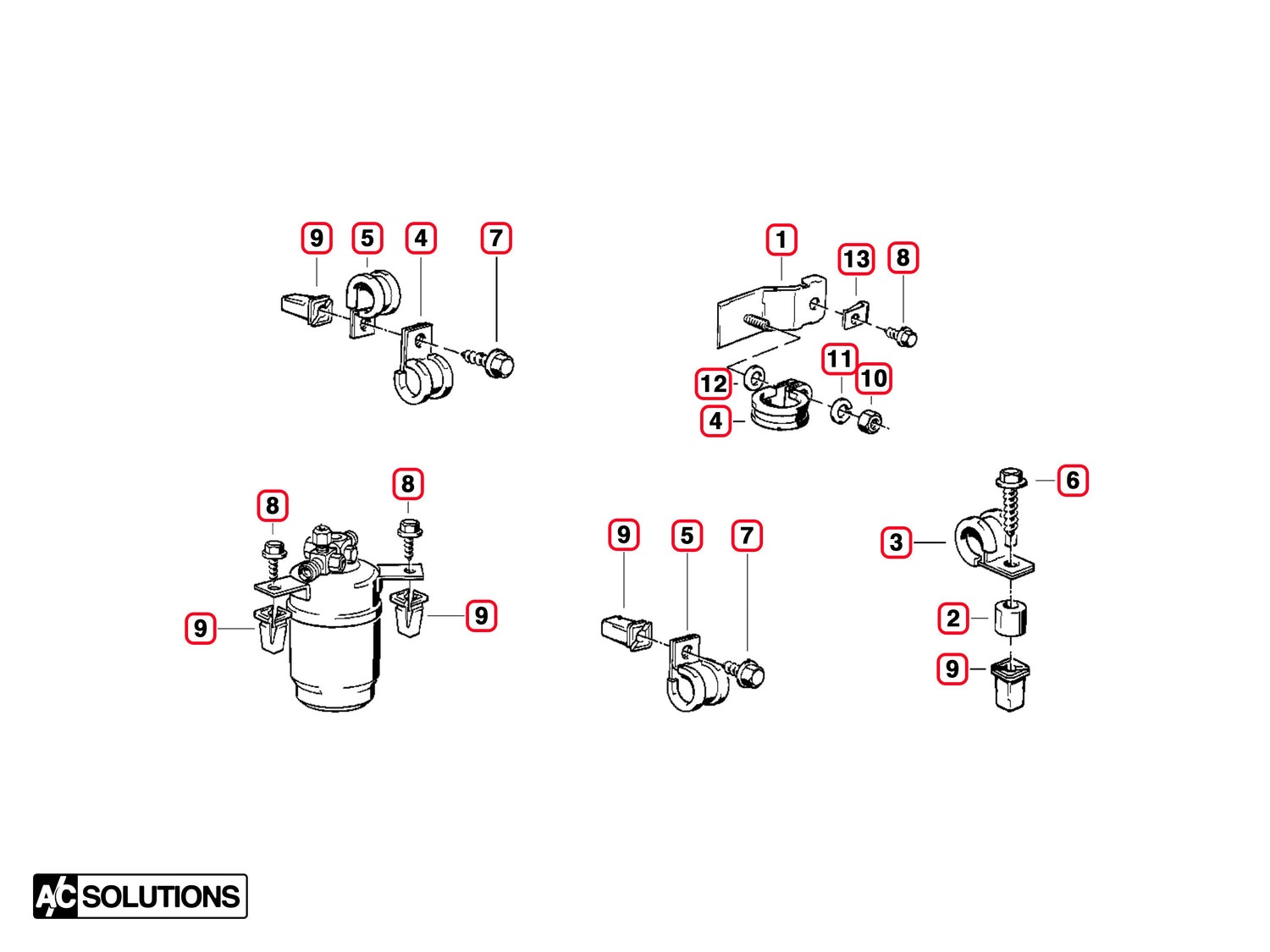 9
5
4
7
1
13
8
11
10
12
4
8
8
9
9
9
5
7
6
3
2
9
A/C SOLUTIONS