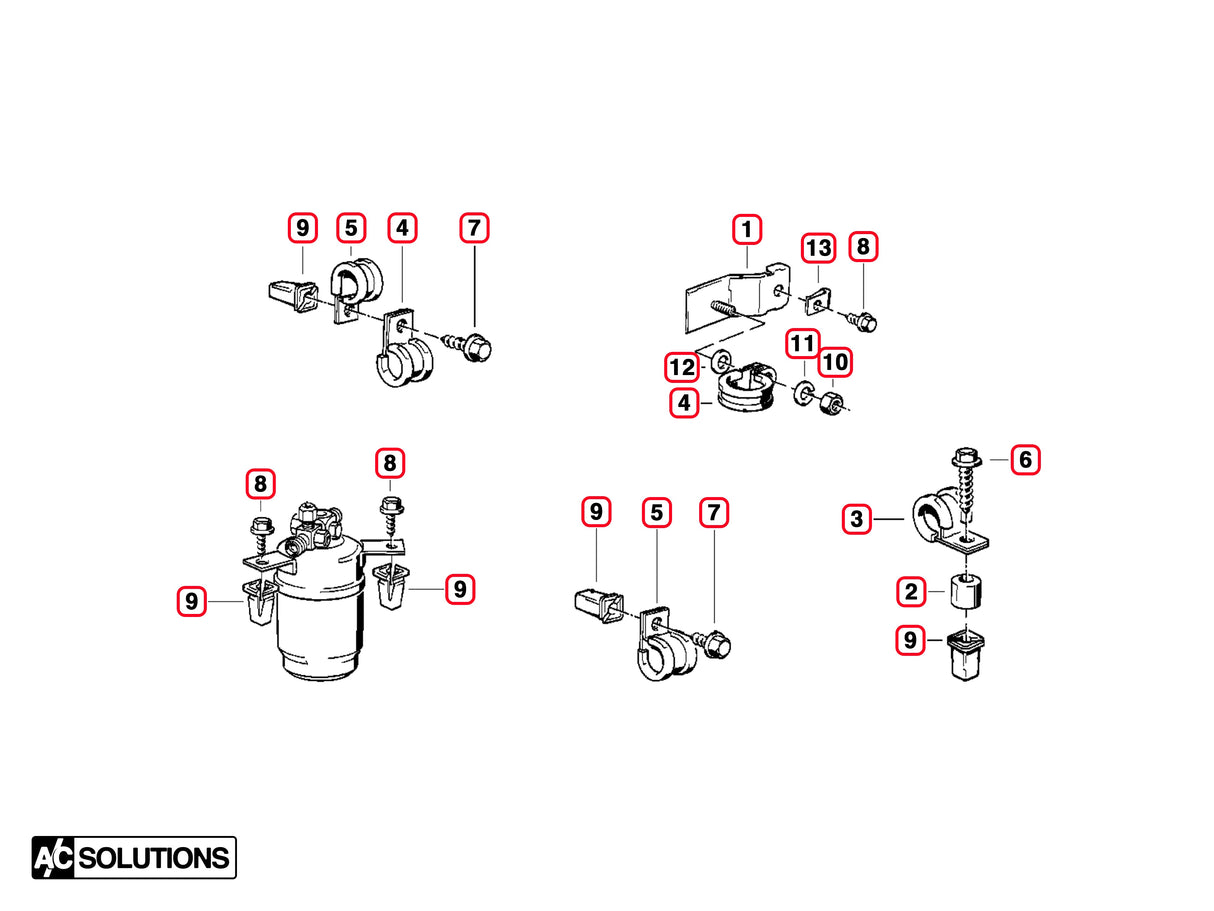 9
5
4
7
1
13
8
12
11
10
4
8
8
9
9
9
5
7
6
3
2
9
A/C SOLUTIONS